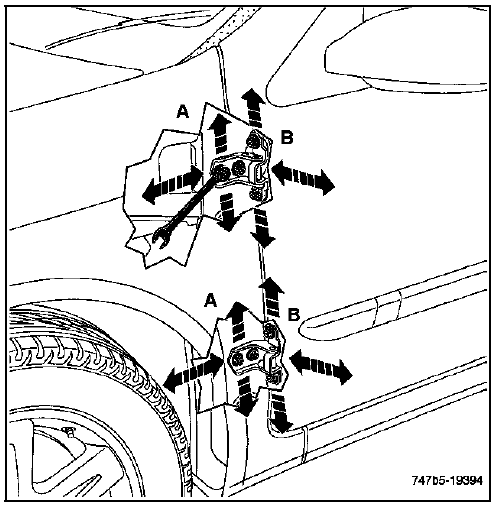 A
B
A
B
747b5-19394