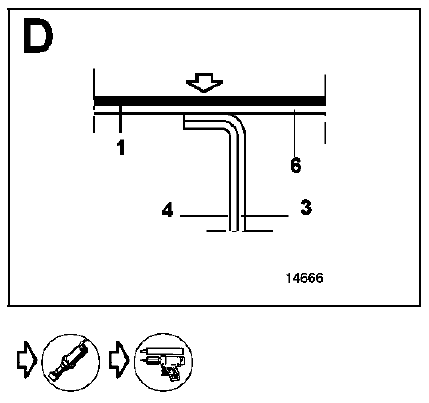 D

1

6

4

3

14666