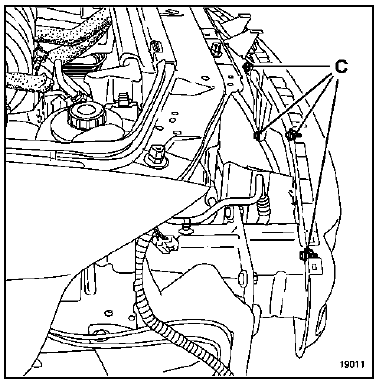 C

19011