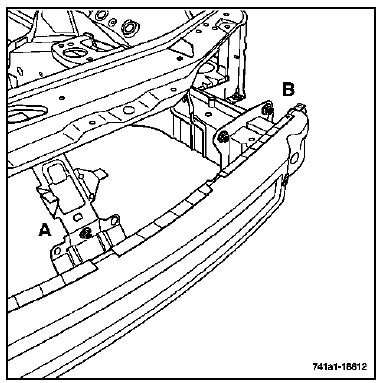 B

A

741a1-18812