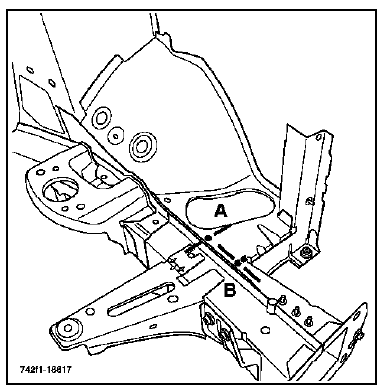 A

B

742f1-18617