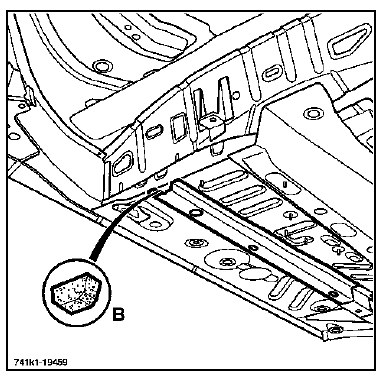 B

741k1-19459