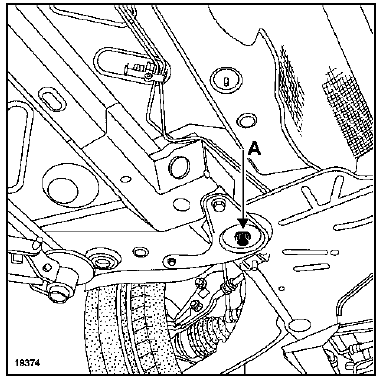 A

18374