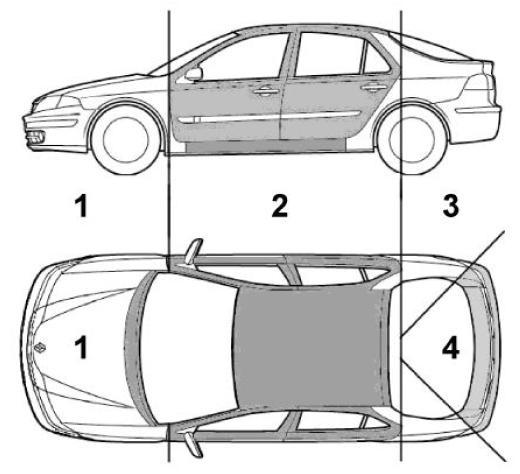 1
2
3
1
4