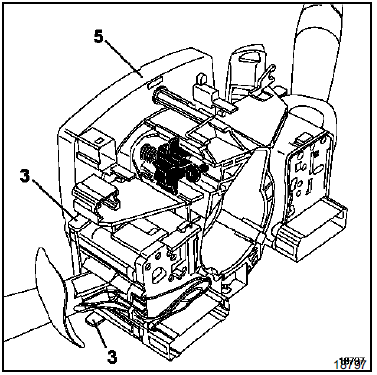 5
3
3
18797