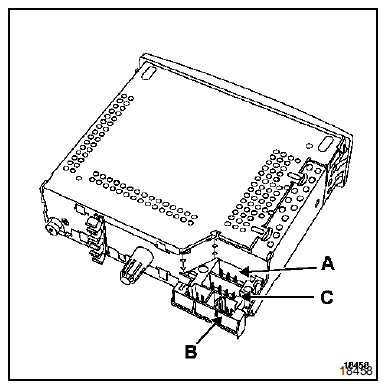 A
C
B
18458
18458