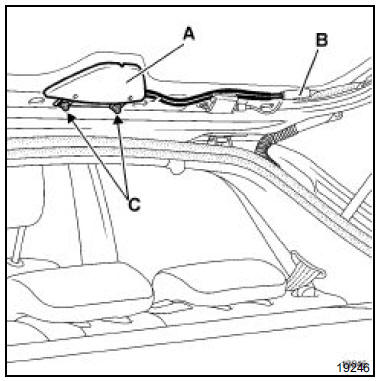 A
B
C
19246