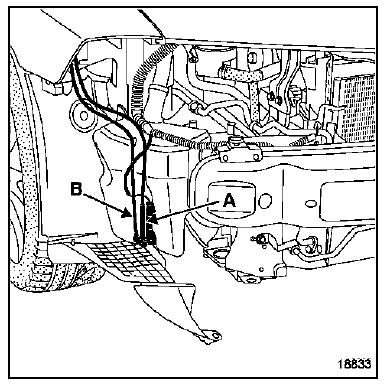 B
A
18833