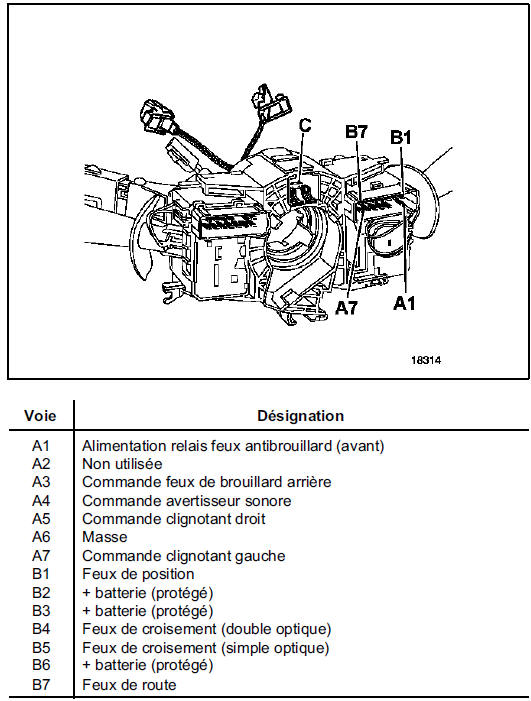 C
B7
B1
A7
A1
18314

| Voie | Désignation |
|---|---|
| A1 | Alimentation relais feux antibrouillard (avant) |
| A2 | Non utilisée |
| A3 | Commande feux de brouillard arrière |
| A4 | Commande avertisseur sonore |
| A5 | Commande clignotant droit |
| A6 | Masse |
| A7 | Commande clignotant gauche |
| B1 | Feux de position |
| B2 | + batterie (protégé) |
| B3 | + batterie (protégé) |
| B4 | Feux de croisement (double optique) |
| B5 | Feux de croisement (simple optique) |
| B6 | + batterie (protégé) |
| B7 | Feux de route |