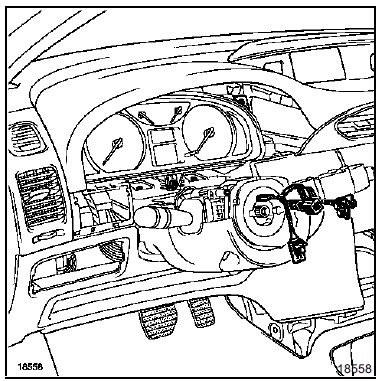 18558

18558