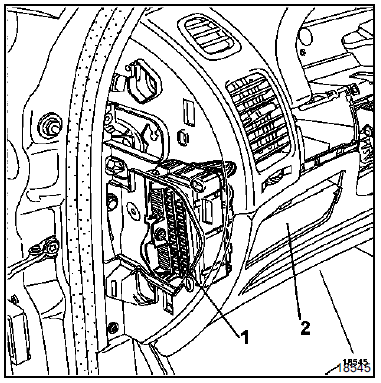 1
2
18545
18545