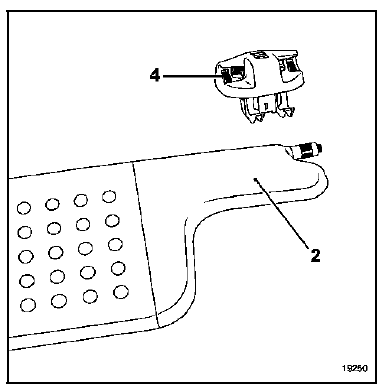 4

2

19250