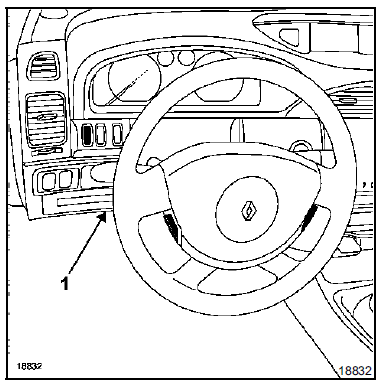 1

18832

18832