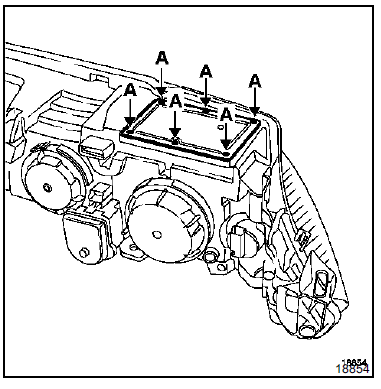 A
A
A
A
A
A
18854
18854