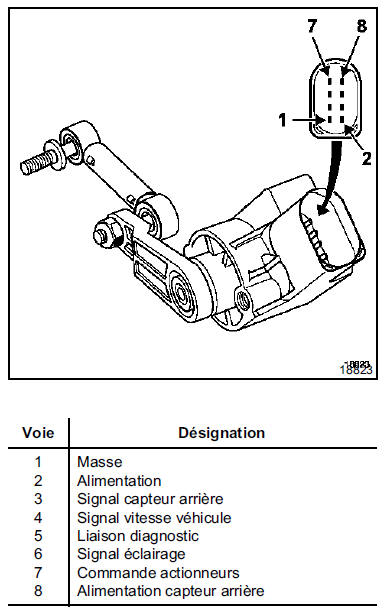 7
8
1
2
18823

| Voie | Désignation |
|---|---|
| 1 | Masse |
| 2 | Alimentation |
| 3 | Signal capteur arrière |
| 4 | Signal vitesse véhicule |
| 5 | Liaison diagnostic |
| 6 | Signal éclairage |
| 7 | Commande actionneurs |
| 8 | Alimentation capteur arrière |