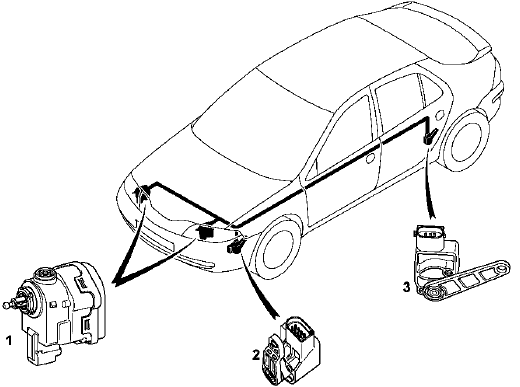 1
2
3