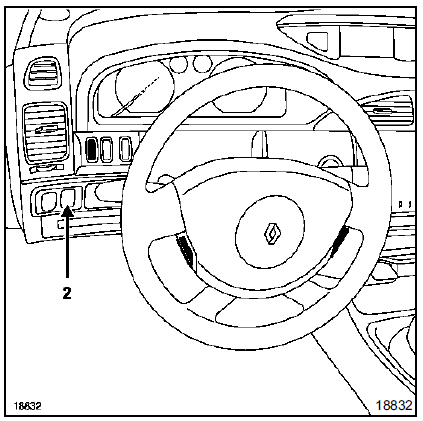 2

18832

18832