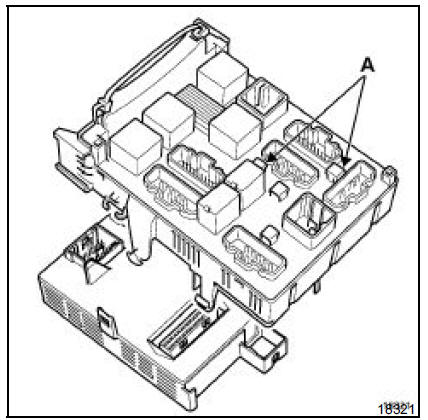 A

18321