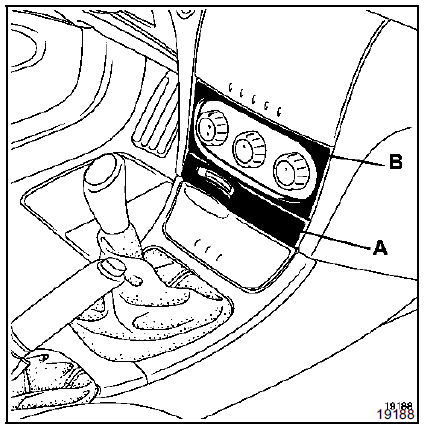 B
A
19188
19188