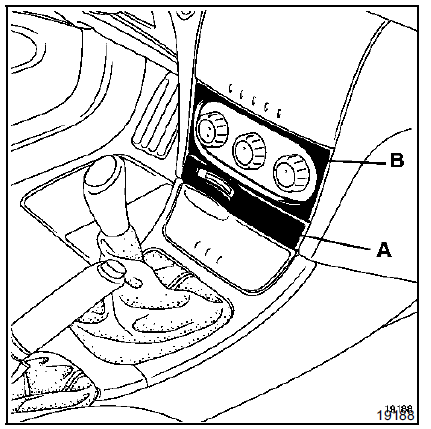 B
A
19188
19188