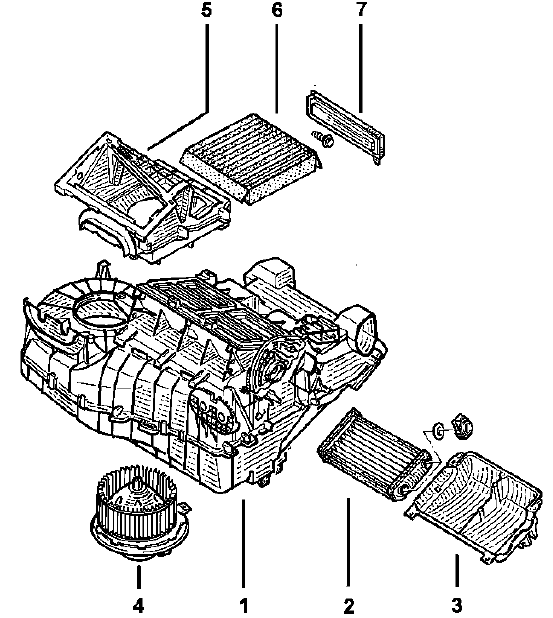 5
6
7
4
1
2
3