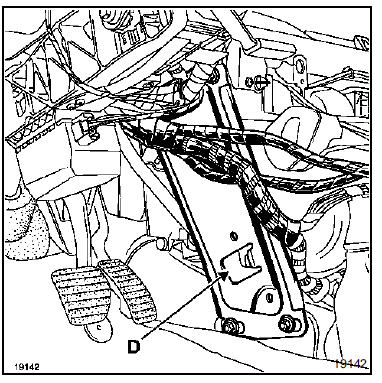 D

19142

19442