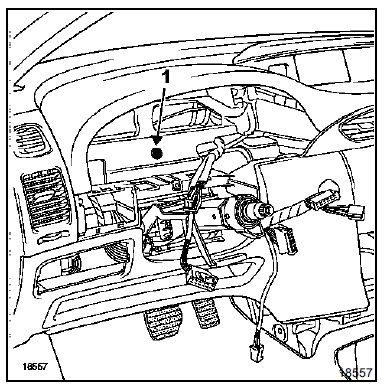 1

18557

18557