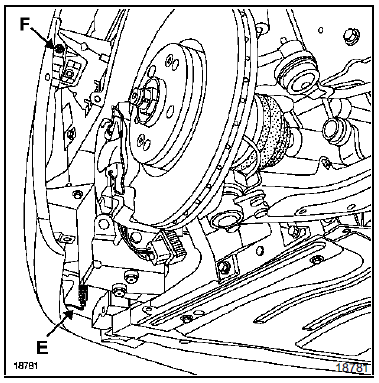 F

E

18781

18781