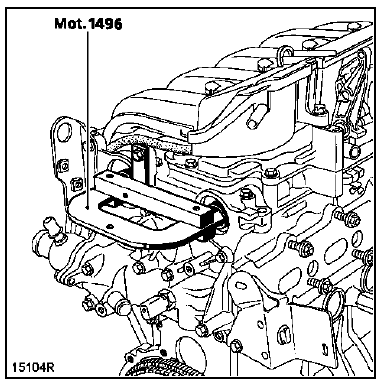 Mot. 1496

15104R