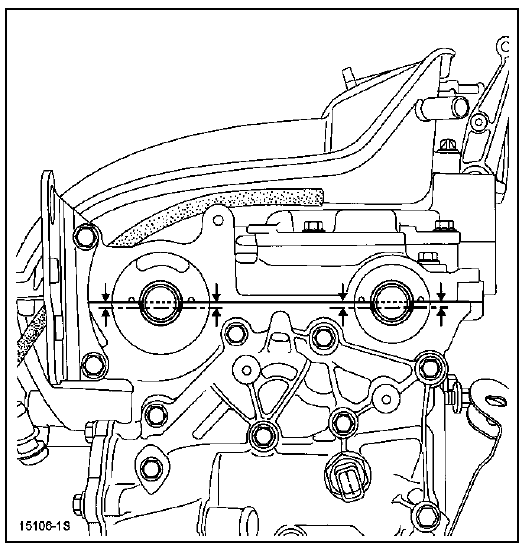 15106-1S