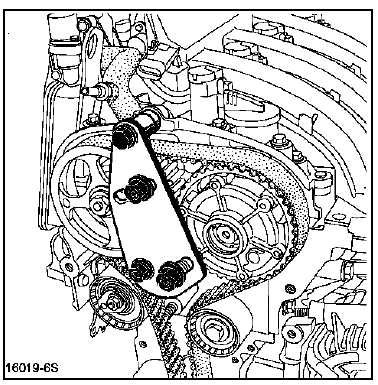 16019-6S