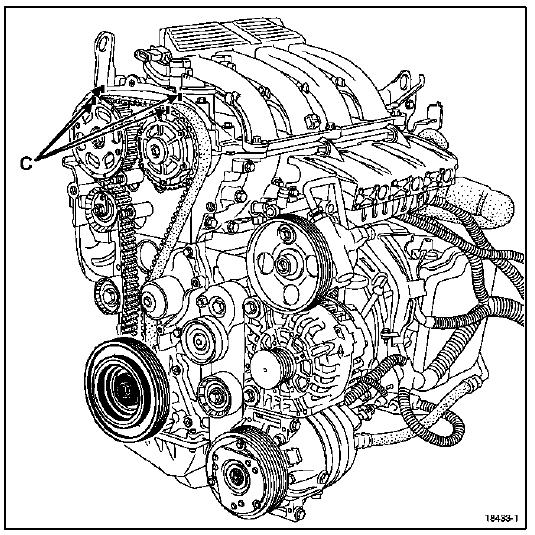 C

18433-1