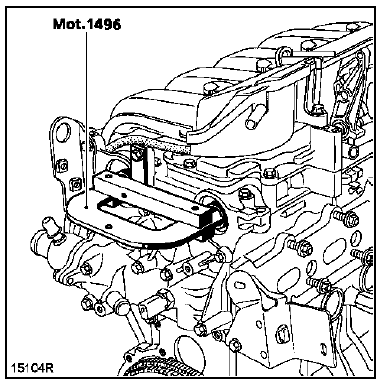 Mot.1496

15104R