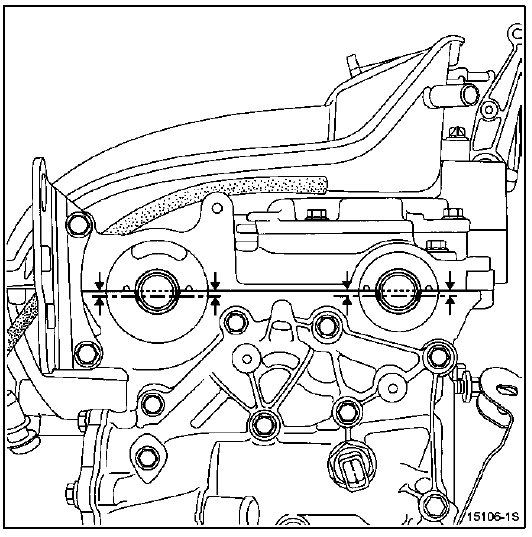 15106-1S