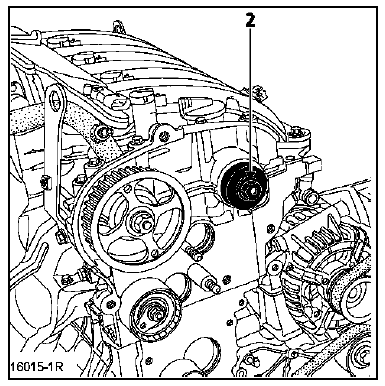 2

16015-1R