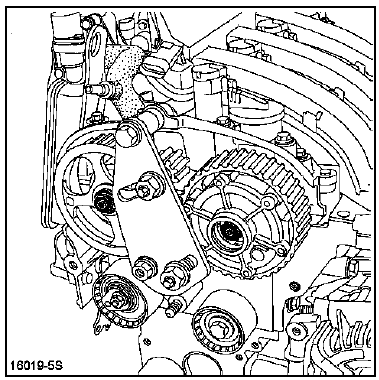 16019-5S