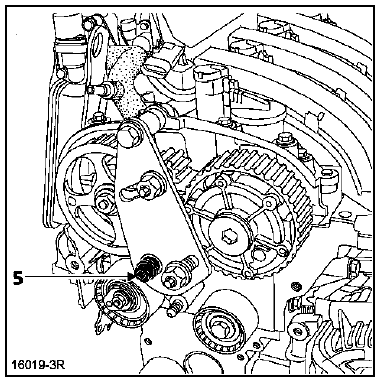 5

16019-3R