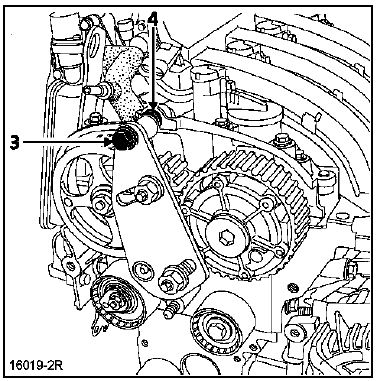 4
3
16019-2R