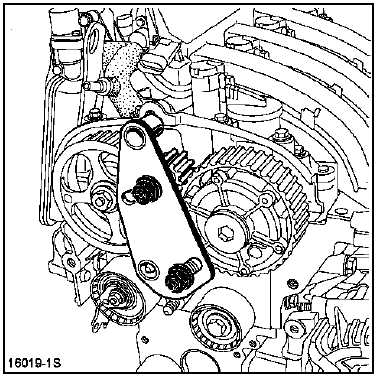 16019-1S