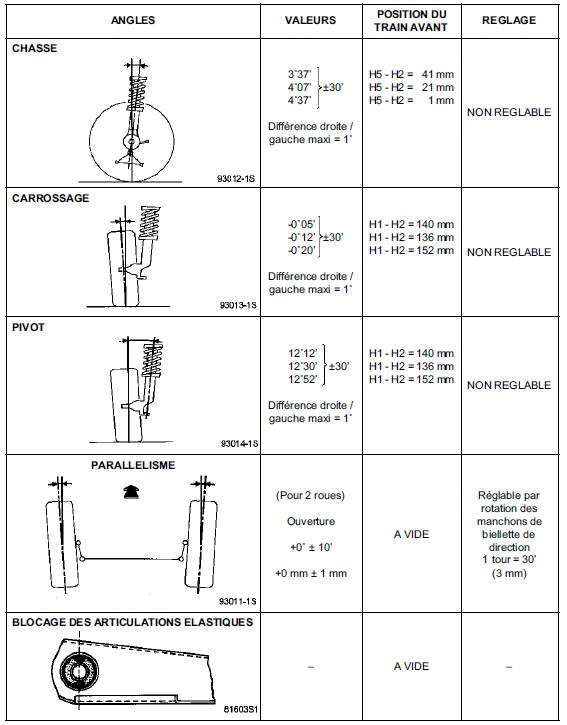 | ANGLES | VALEURS | POSITION DU TRAIN AVANT | REGLAGE |
|---|---|---|---|
| CHASSE 93012-1S | 3°37' 4°07' 4°37' ±30' Différence droite / gauche maxi = 1° | H5 - H2 = 41 mm H5 - H2 = 21 mm H5 - H2 = 1 mm | NON REGLABLE |
| CARROSSAGE 93013-1S | -0°05' -0°12' -0°20' ±30' Différence droite / gauche maxi = 1° | H1 - H2 = 140 mm H1 - H2 = 136 mm H1 - H2 = 152 mm | NON REGLABLE |
| PIVOT 93014-1S | 12°12' 12°30' 12°52' ±30' Différence droite / gauche maxi = 1° | H1 - H2 = 140 mm H1 - H2 = 136 mm H1 - H2 = 152 mm | NON REGLABLE |
| PARALLELISME 93011-1S | (Pour 2 roues) Ouverture +0° ± 10' +0 mm ± 1 mm | A VIDE | Réglable par rotation des manchons de biellette de direction 1 tour = 30' (3 mm) |
| BLOCAGE DES ARTICULATIONS ELASTIQUES 81603S1 | – | A VIDE | – |