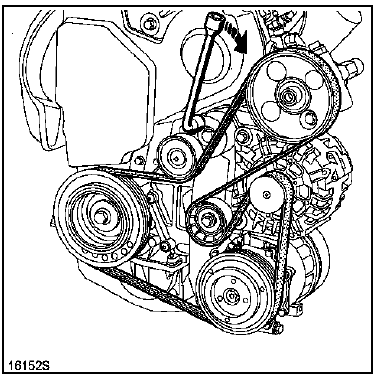 16152S