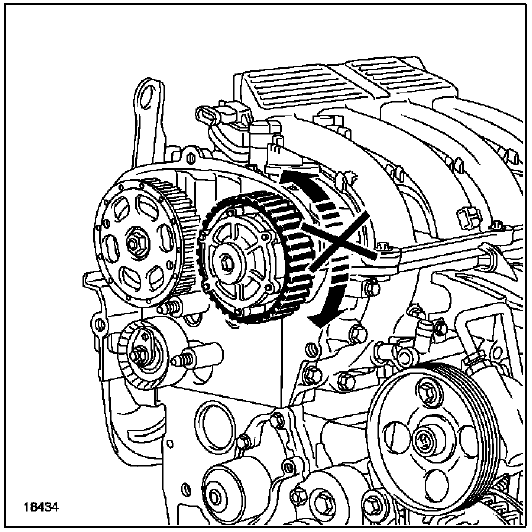 18434