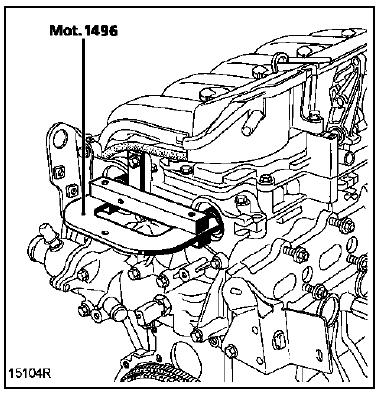 Mot. 1496

15104R