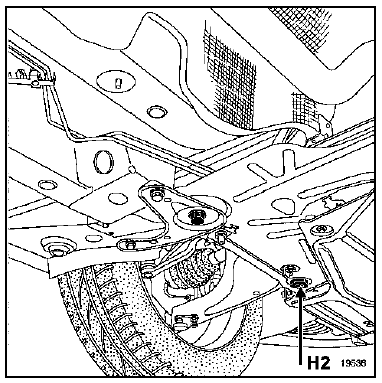 H2 19536