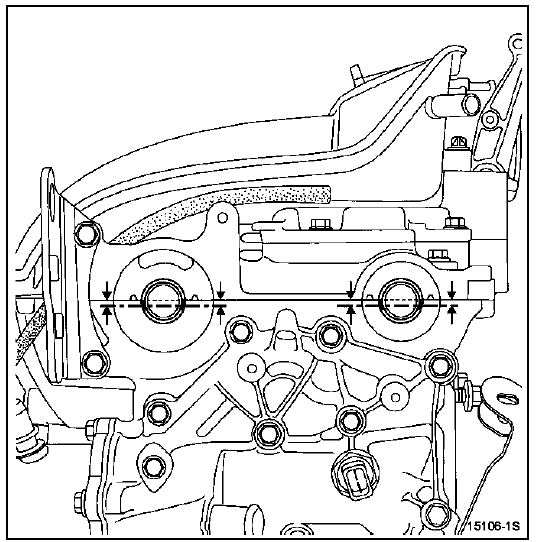 15106-1S