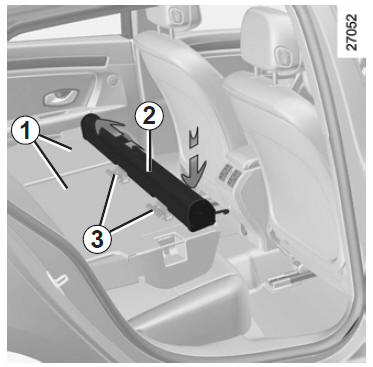 27052

1

2

3