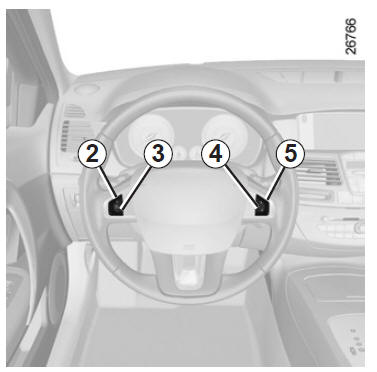 26766

2

3

4

5