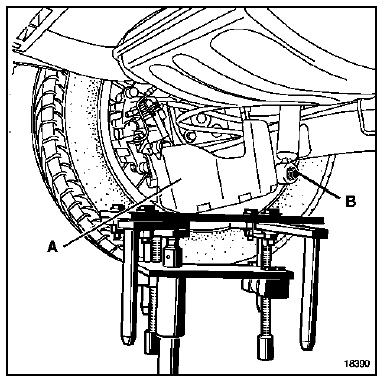 B

A

18390