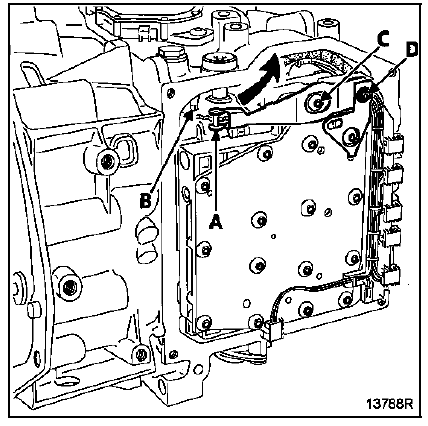 C
D
B
A
13788R