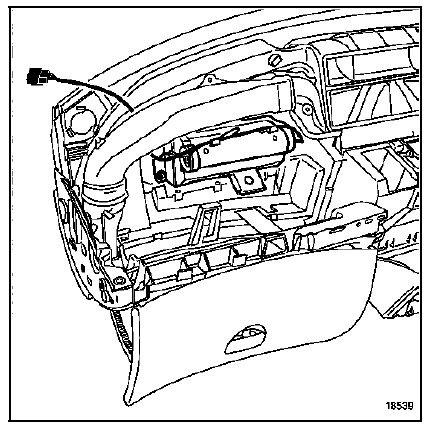 18539